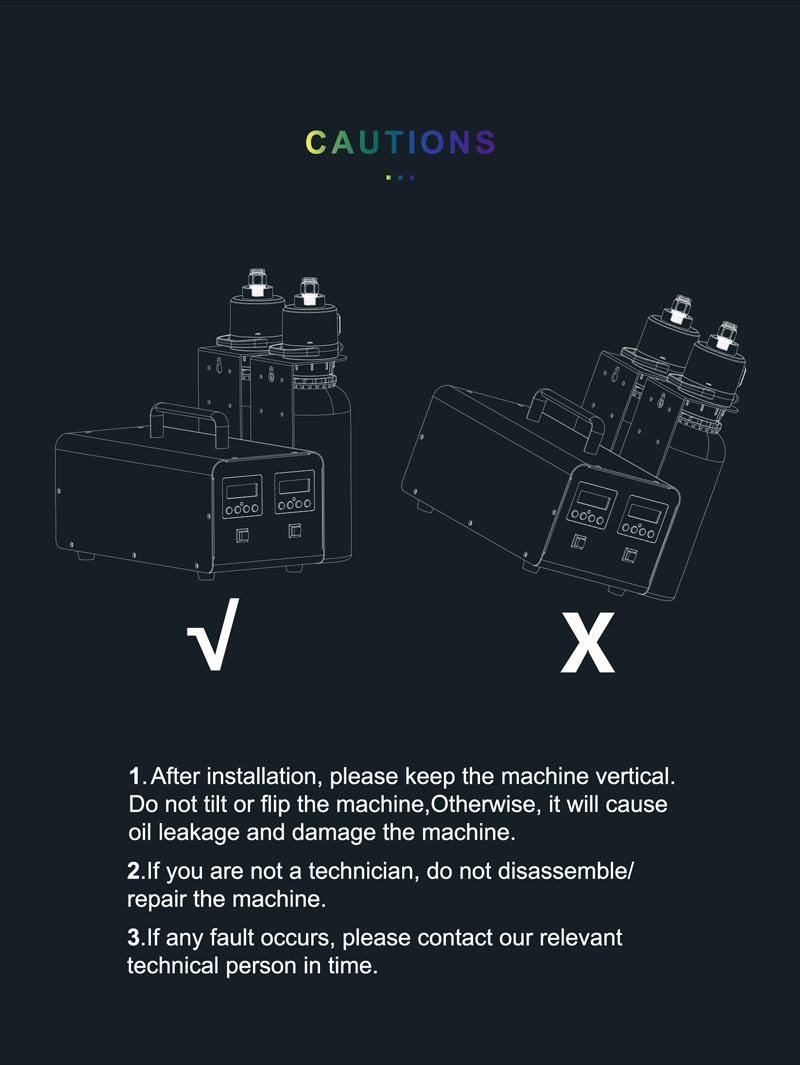 CAUTIONS

√

X

1. After installation, please keep the machine vertical. Do not tilt or flip the machine,Otherwise, it will cause oil leakage and damage the machine.

2.If you are not a technician, do not disassemble/ repair the machine.

3.If any fault occurs, please contact our relevant technical person in time.