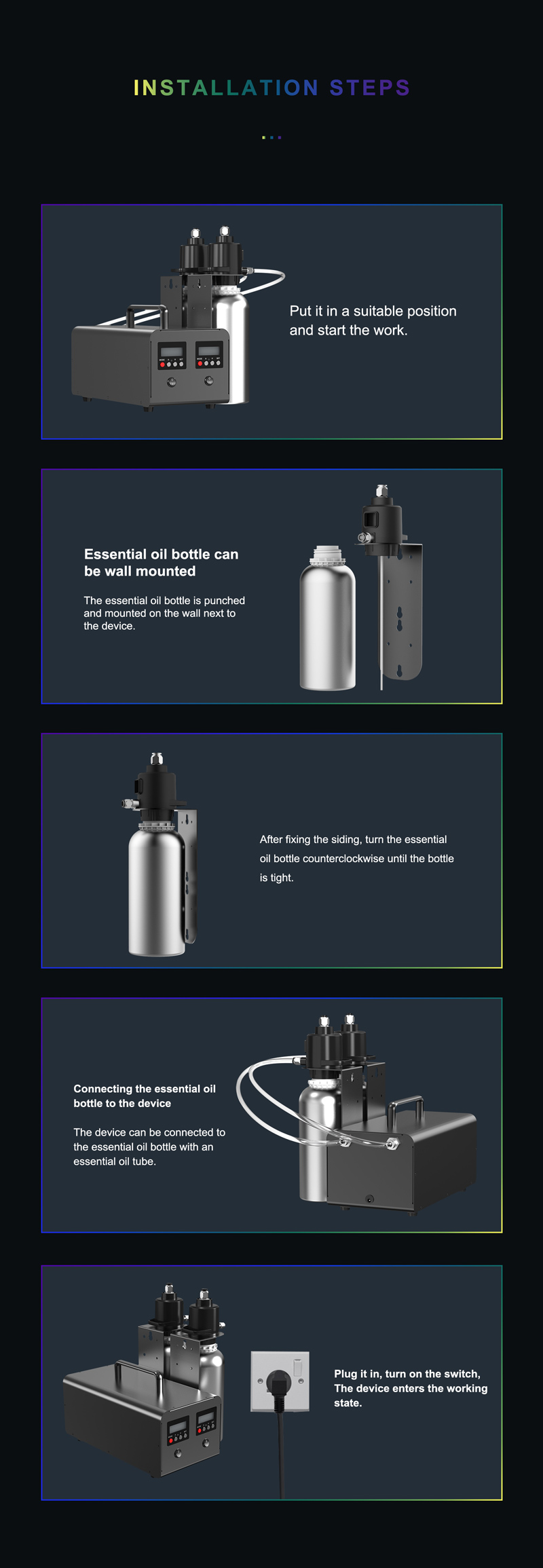 INSTALLATION STEPS

Put it in a suitable position and start the work.

Essential oil bottle can be wall mounted

The essential oil bottle is punched and mounted on the wall next to the device.

After fixing the siding, turn the essential oil bottle counterclockwise until the bottle is tight.

Connecting the essential oil bottle to the device

The device can be connected to the essential oil bottle with an essential oil tube.

Plug it in, turn on the switch, The device enters the working state.