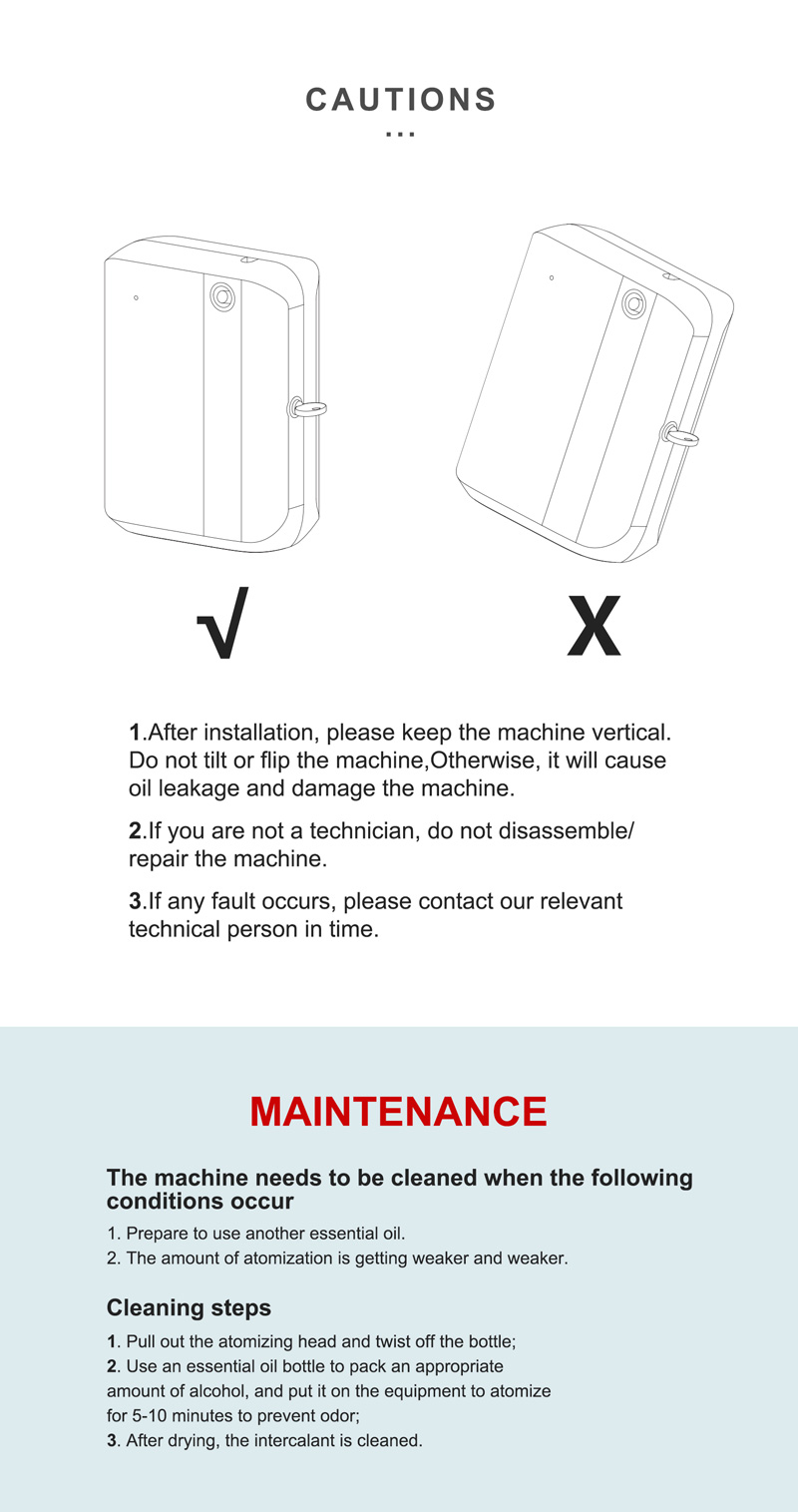 CAUTIONS

...

√

X

1.After installation, please keep the machine vertical. Do not tilt or flip the machine,Otherwise, it will cause oil leakage and damage the machine.

2.If you are not a technician, do not disassemble/ repair the machine.

3.If any fault occurs, please contact our relevant technical person in time.

MAINTENANCE

The machine needs to be cleaned when the following conditions occur

1. Prepare to use another essential oil.
2. The amount of atomization is getting weaker and weaker.

Cleaning steps

1. Pull out the atomizing head and twist off the bottle;
2. Use an essential oil bottle to pack an appropriate amount of alcohol, and put it on the equipment to atomize for 5-10 minutes to prevent odor;
3. After drying, the intercalant is cleaned.