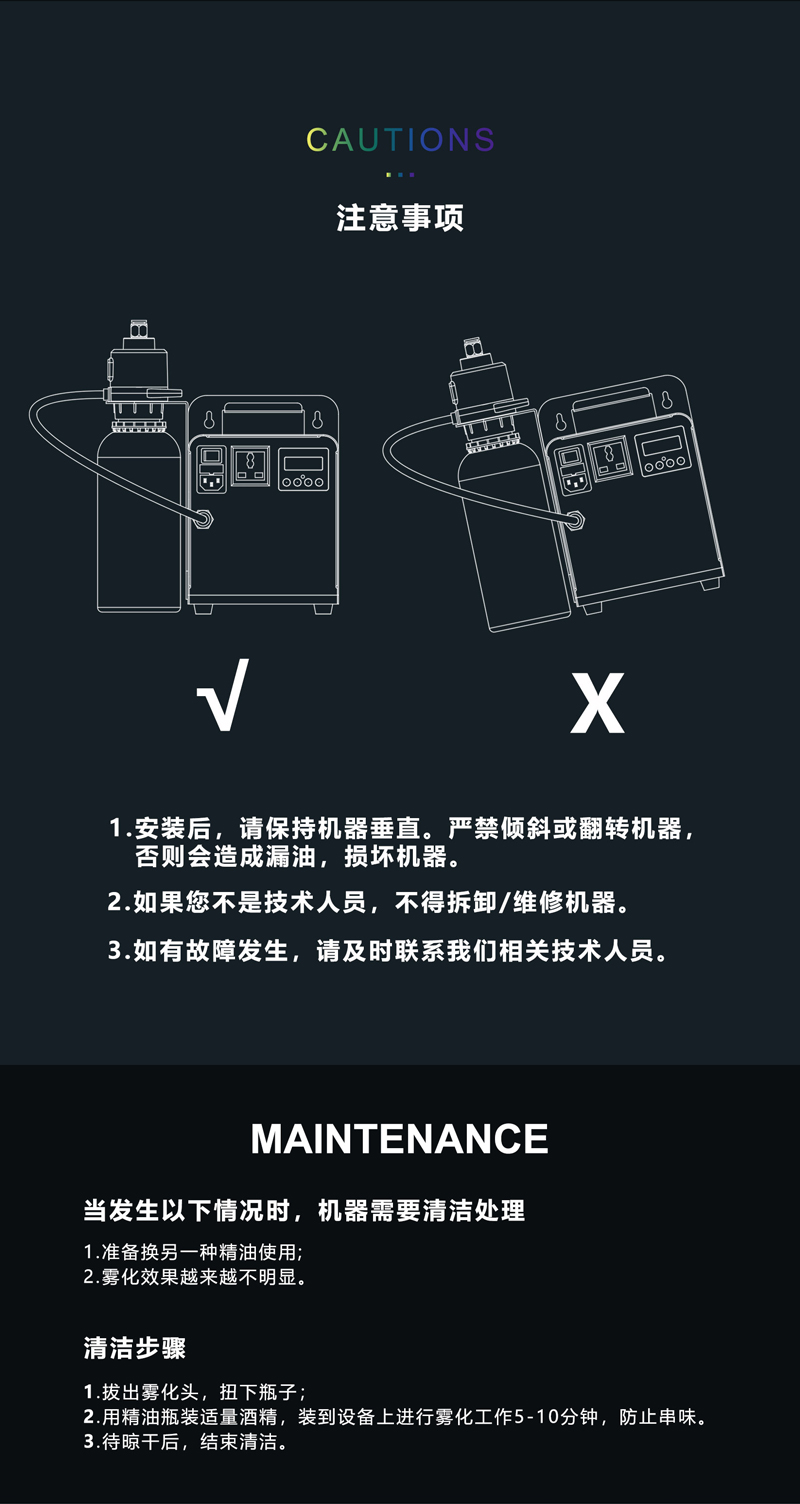 CAUTIONS

注意事项

√

X

1.安装后，请保持机器垂直。严禁倾斜或翻转机器，否则会造成漏油，损坏机器。

2.如果您不是技术人员，不得拆卸/维修机器。

3.如有故障发生，请及时联系我们相关技术人员。

MAINTENANCE

当发生以下情况时，机器需要清洁处理

1.准备换另一种精油使用;
2.雾化效果越来越不明显。

清洁步骤

1.拔出雾化头，扭下瓶子；
2.用精油瓶装适量酒精，装到设备上进行雾化工作5-10分钟，防止串味。
3.待晾干后，结束清洁。