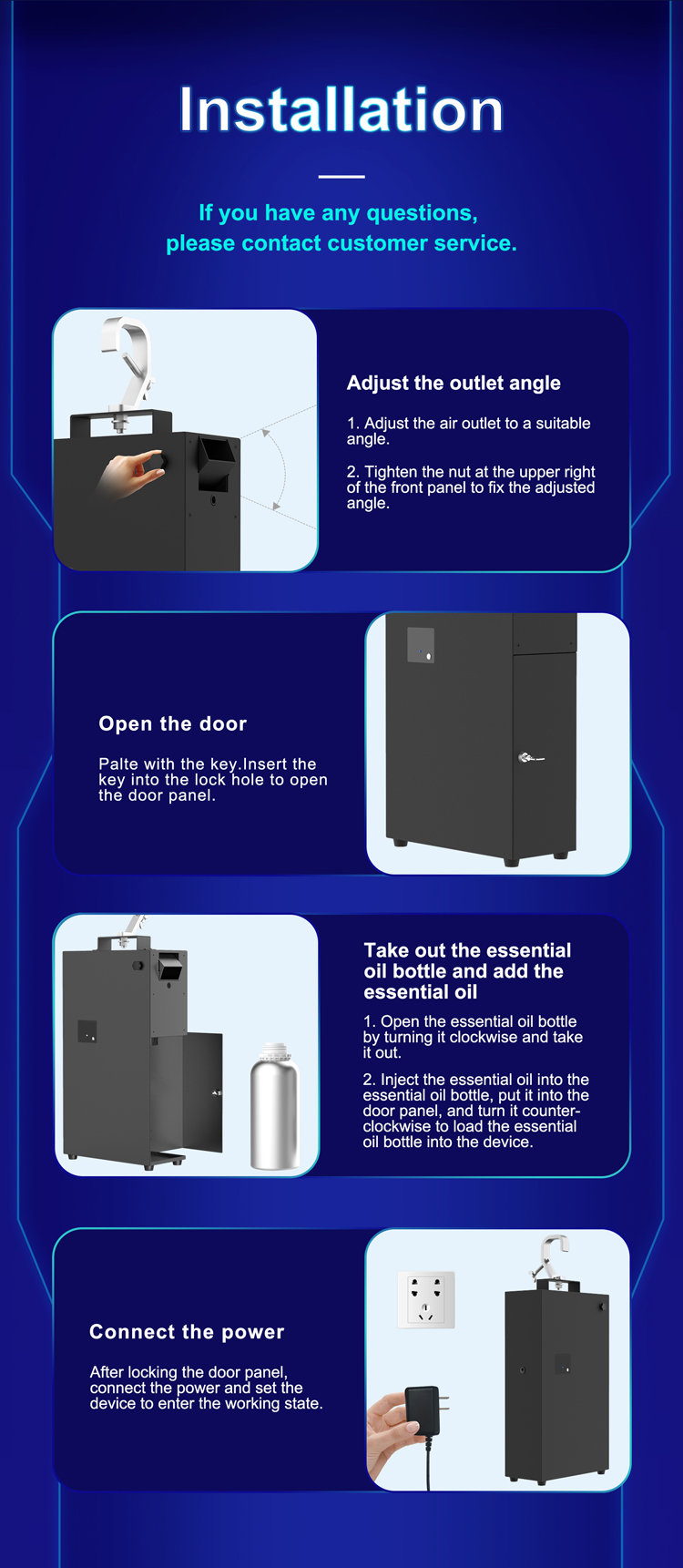 Installation

If you have any questions, please contact customer service.

Adjust the outlet angle

1. Adjust the air outlet to a suitable angle.

2. Tighten the nut at the upper right of the front panel to fix the adjusted angle.

Open the door

Palte with the key.Insert the key into the lock hole to open the door panel.

Take out the essential oil bottle and add the essential oil

1. Open the essential oil bottle by turning it clockwise and take it out.

2. Inject the essential oil into the essential oil bottle, put it into the door panel, and turn it counter-clockwise to load the essential oil bottle into the device.

Connect the power

After locking the door panel, connect the power and set the device to enter the working state.