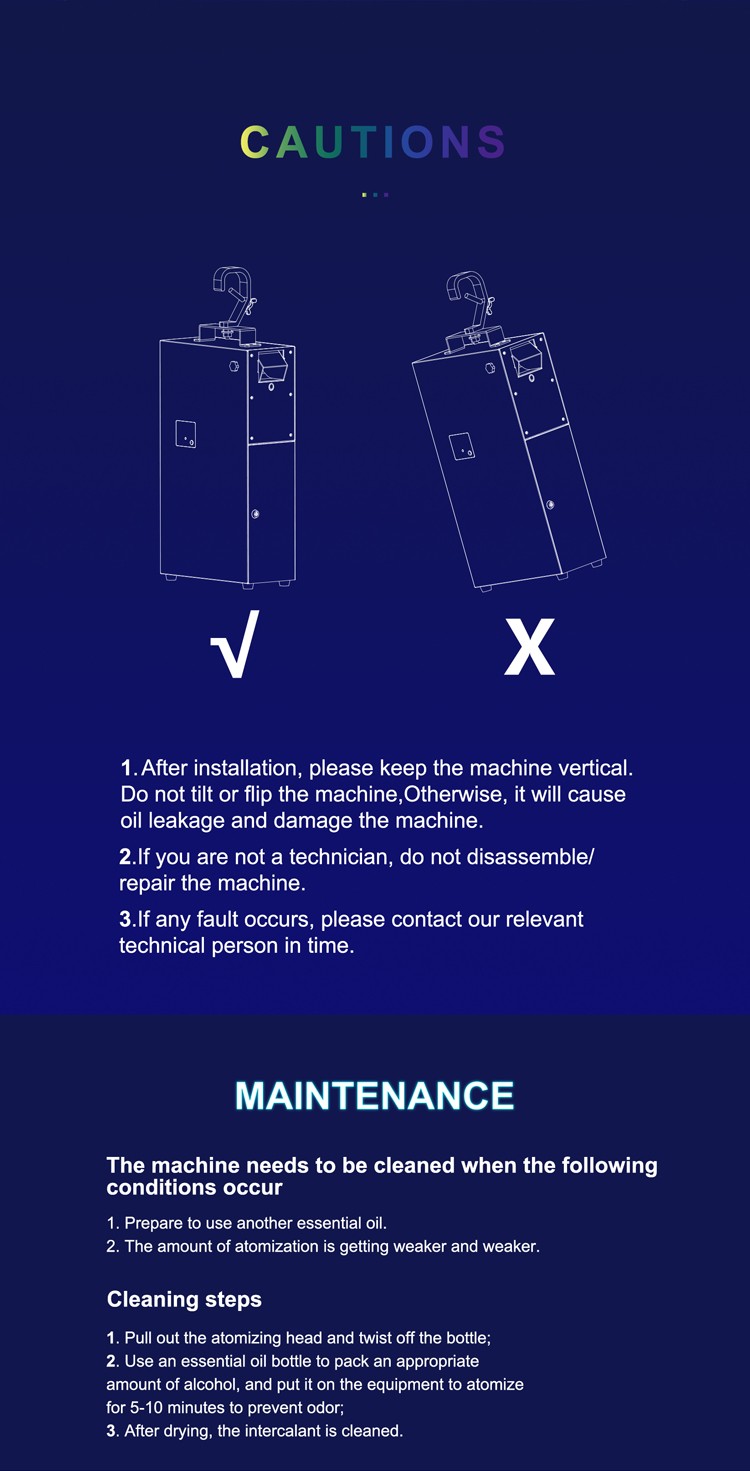 CAUTIONS

√

X

1. After installation, please keep the machine vertical. Do not tilt or flip the machine,Otherwise, it will cause oil leakage and damage the machine.

2.If you are not a technician, do not disassemble/ repair the machine.

3.If any fault occurs, please contact our relevant technical person in time.

MAINTENANCE

The machine needs to be cleaned when the following conditions occur

1. Prepare to use another essential oil.
2. The amount of atomization is getting weaker and weaker.

Cleaning steps

1. Pull out the atomizing head and twist off the bottle;
2. Use an essential oil bottle to pack an appropriate amount of alcohol, and put it on the equipment to atomize for 5-10 minutes to prevent odor;
3. After drying, the intercalant is cleaned.