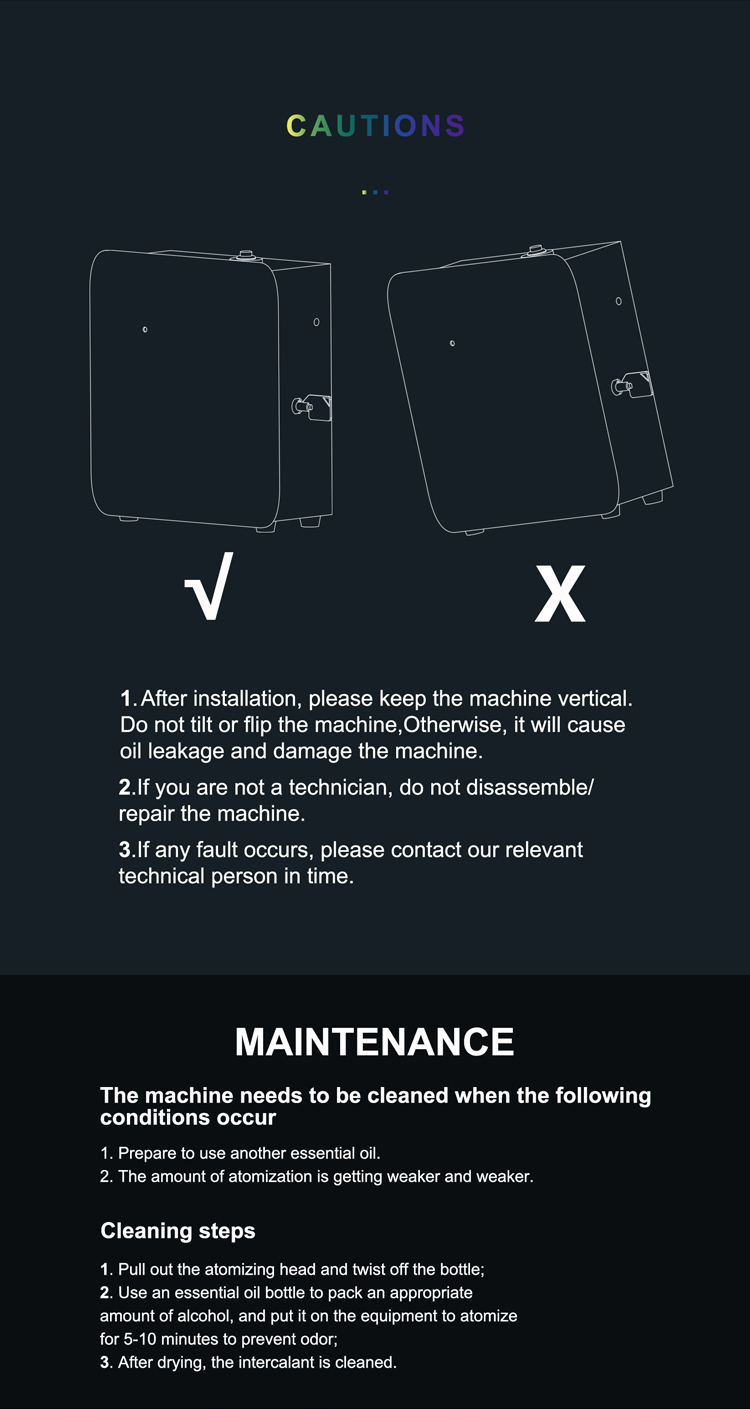 CAUTIONS

√

X

1. After installation, please keep the machine vertical. Do not tilt or flip the machine,Otherwise, it will cause oil leakage and damage the machine.

2.If you are not a technician, do not disassemble/ repair the machine.

3.If any fault occurs, please contact our relevant technical person in time.

MAINTENANCE

The machine needs to be cleaned when the following conditions occur

1. Prepare to use another essential oil.
2. The amount of atomization is getting weaker and weaker.

Cleaning steps

1. Pull out the atomizing head and twist off the bottle;
2. Use an essential oil bottle to pack an appropriate amount of alcohol, and put it on the equipment to atomize for 5-10 minutes to prevent odor;
3. After drying, the intercalant is cleaned.