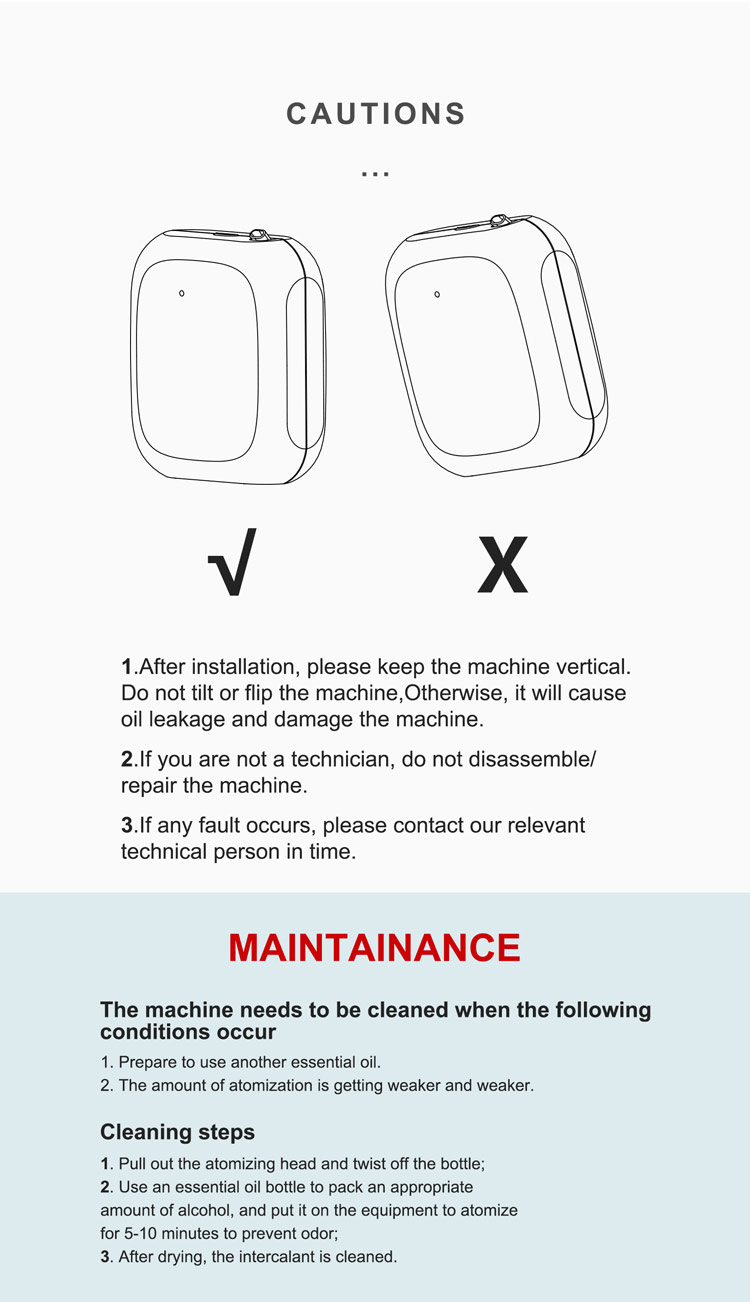 CAUTIONS

...

√

X

1.After installation, please keep the machine vertical. Do not tilt or flip the machine,Otherwise, it will cause oil leakage and damage the machine.

2.If you are not a technician, do not disassemble/ repair the machine.

3.If any fault occurs, please contact our relevant technical person in time.

MAINTAINANCE

The machine needs to be cleaned when the following conditions occur

1. Prepare to use another essential oil.
2. The amount of atomization is getting weaker and weaker.

Cleaning steps

1. Pull out the atomizing head and twist off the bottle;
2. Use an essential oil bottle to pack an appropriate amount of alcohol, and put it on the equipment to atomize for 5-10 minutes to prevent odor;
3. After drying, the intercalant is cleaned.