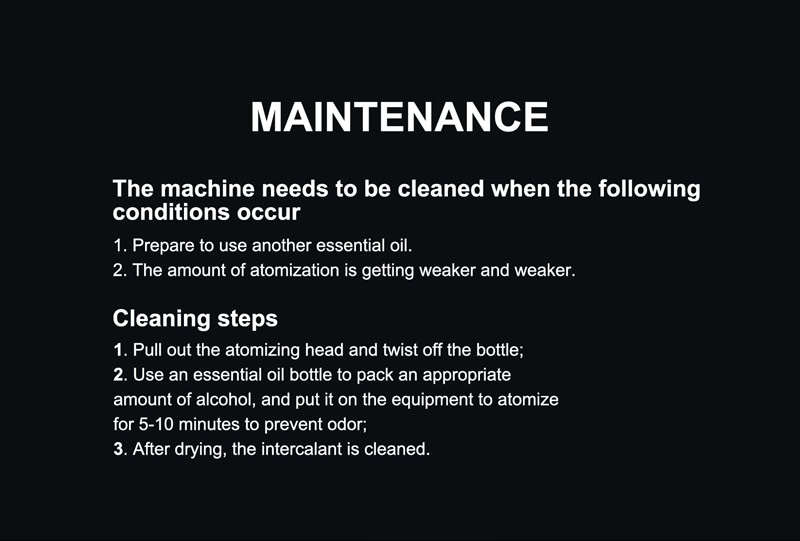 MAINTENANCE

The machine needs to be cleaned when the following conditions occur

1. Prepare to use another essential oil.
2. The amount of atomization is getting weaker and weaker.

Cleaning steps

1. Pull out the atomizing head and twist off the bottle;
2. Use an essential oil bottle to pack an appropriate amount of alcohol, and put it on the equipment to atomize for 5-10 minutes to prevent odor;
3. After drying, the intercalant is cleaned.