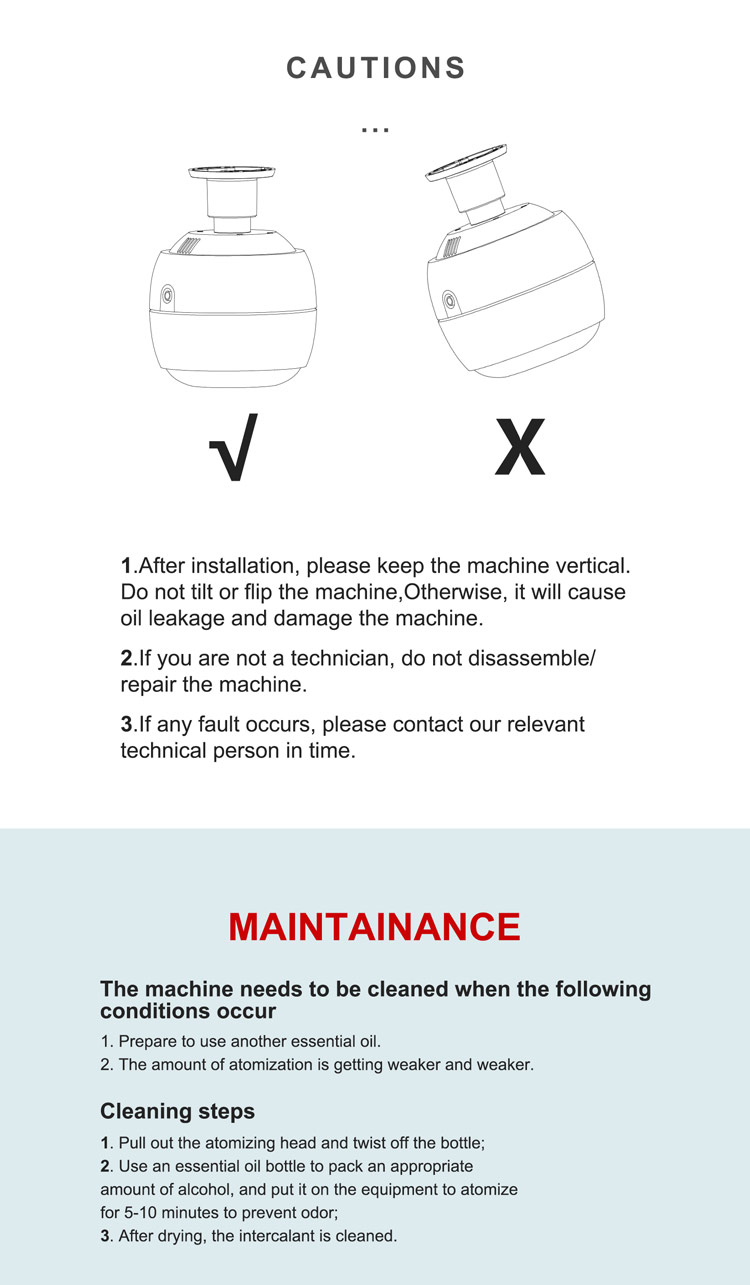 CAUTIONS

...

√

X

1.After installation, please keep the machine vertical. Do not tilt or flip the machine,Otherwise, it will cause oil leakage and damage the machine.

2.If you are not a technician, do not disassemble/ repair the machine.

3.If any fault occurs, please contact our relevant technical person in time.

MAINTAINANCE

The machine needs to be cleaned when the following conditions occur

1. Prepare to use another essential oil.
2. The amount of atomization is getting weaker and weaker.

Cleaning steps

1. Pull out the atomizing head and twist off the bottle;
2. Use an essential oil bottle to pack an appropriate amount of alcohol, and put it on the equipment to atomize for 5-10 minutes to prevent odor;
3. After drying, the intercalant is cleaned.